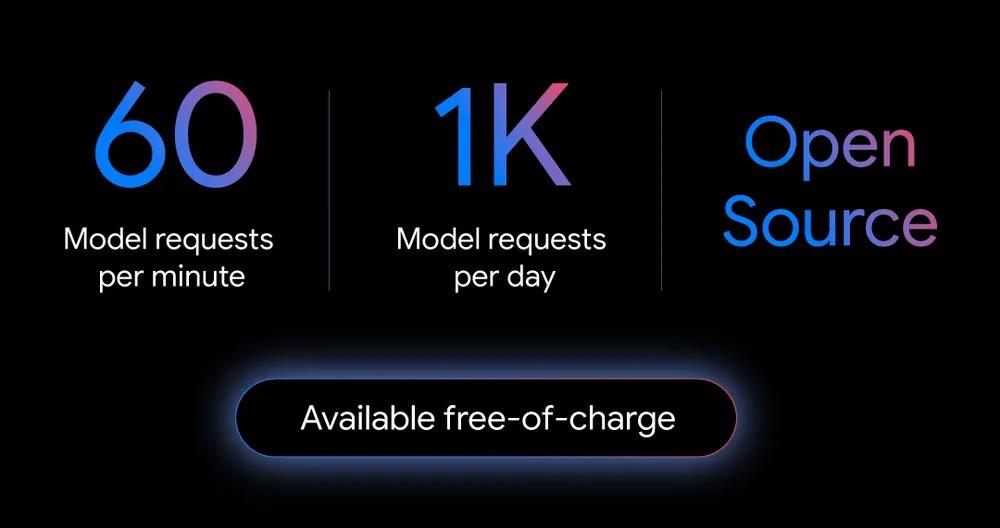 60

Model requests per minute

1K

Model requests per day

Open Source

Available free-of-charge